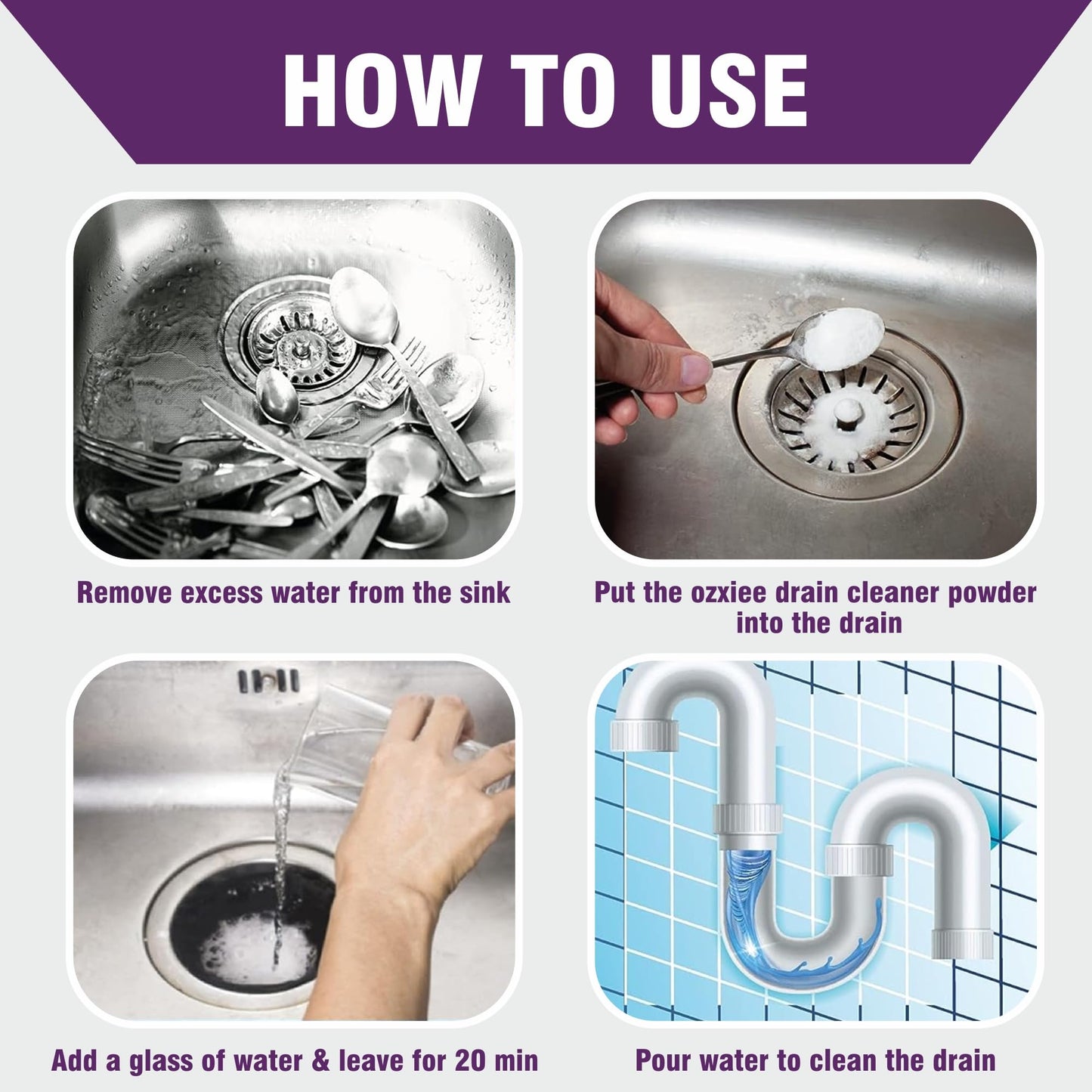 HOW TO USE

Remove excess water from the sink

Put the ozxiee drain cleaner powder into the drain

Add a glass of water & leave for 20 min

Pour water to clean the drain