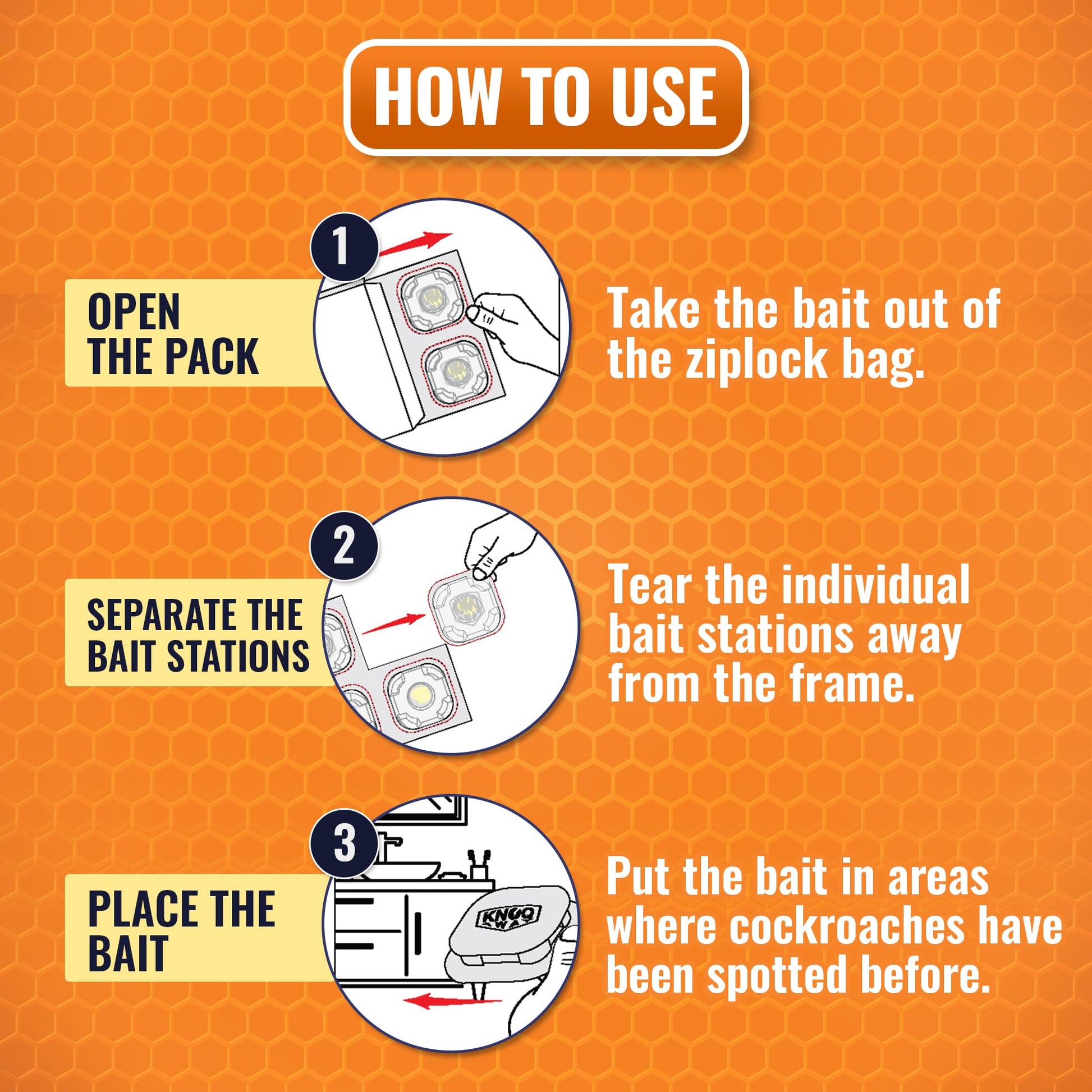 HOW TO USE

1

OPEN THE PACK

Take the bait out of the ziplock bag.

2

SEPARATE THE BAIT STATIONS

Tear the individual bait stations away from the frame.

3

PLACE THE BAIT

KNOQ WAY

Put the bait in areas where cockroaches have been spotted before.