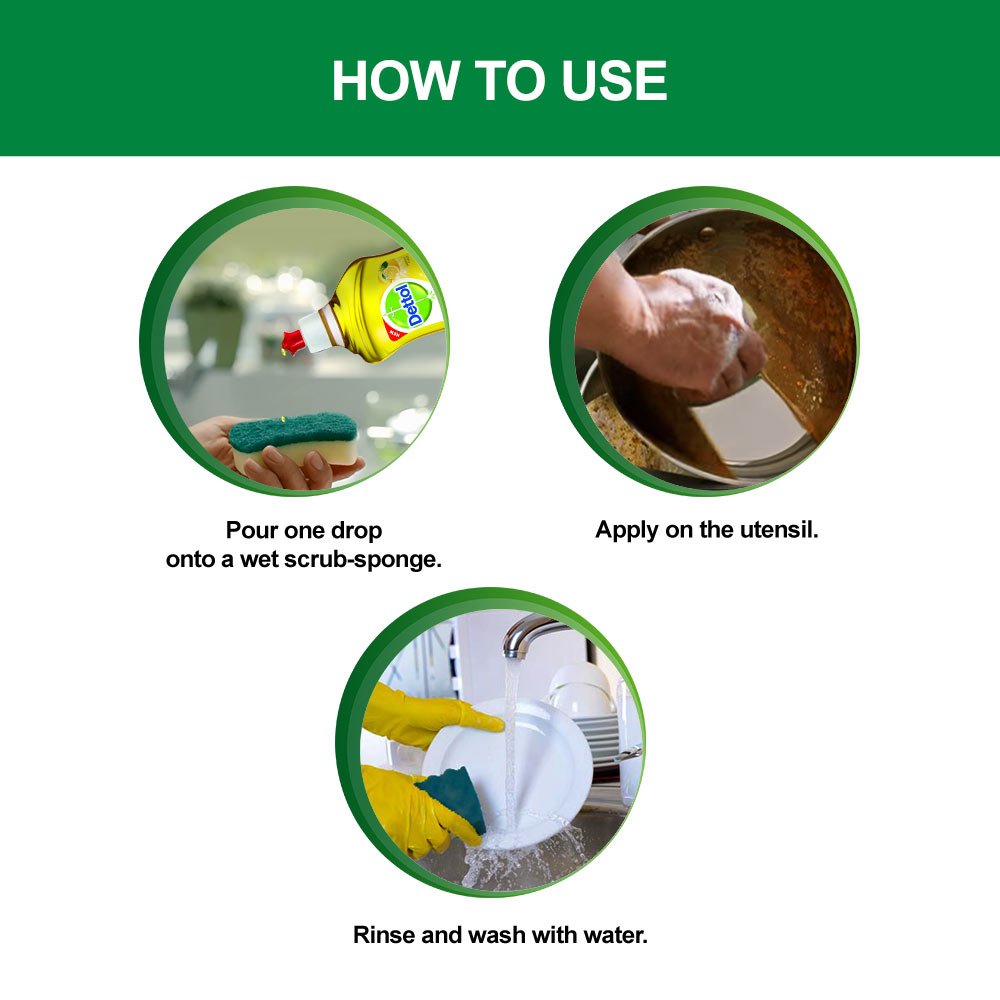 HOW TO USE

Dettol

Pour one drop onto a wet scrub-sponge.

Apply on the utensil.

Rinse and wash with water.