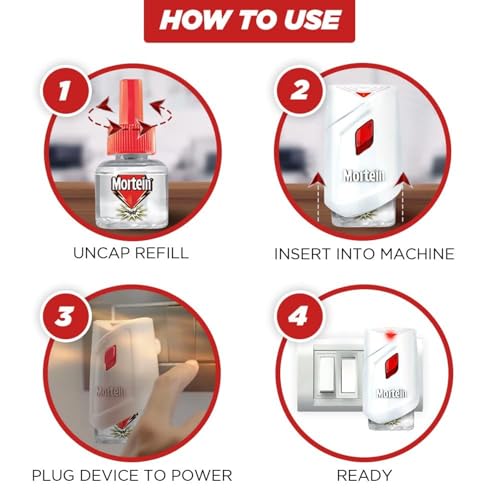 HOW TO USE

1

Mortein

UNCAP REFILL

2

Mortein

INSERT INTO MACHINE

3

Mortein

PLUG DEVICE TO POWER

4

Mortein

READY